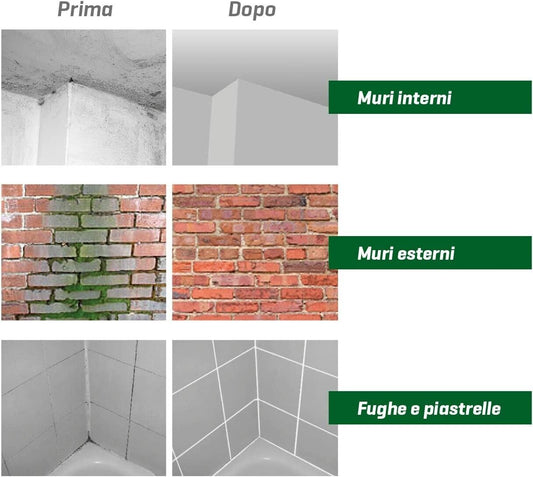 Prima Dopo

Muri interni

Muri esterni

Fughe e piastrelle